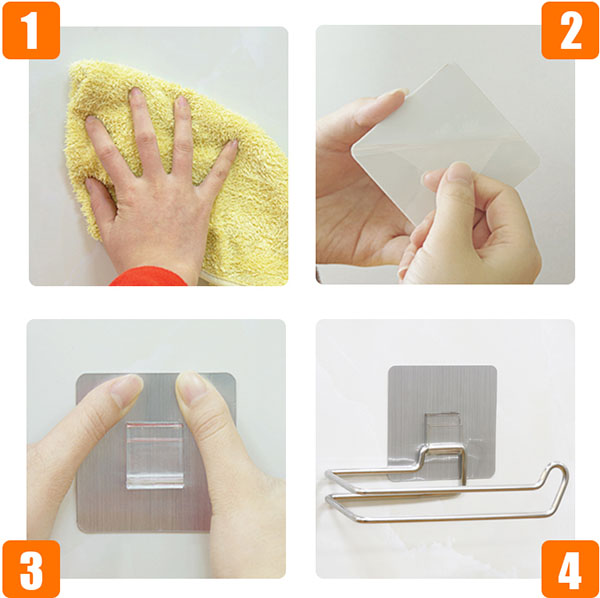 1

2

3

4