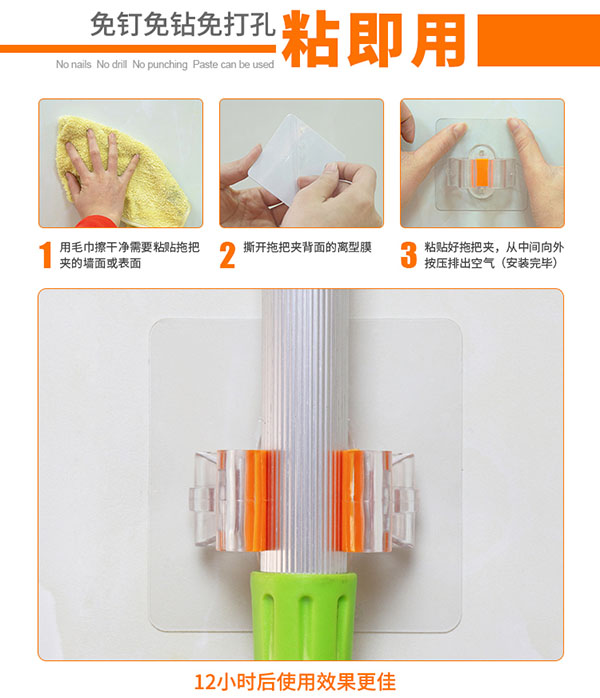 免钉免钻免打孔 粘即用

No nails No drill No punching Paste can be used

1 用毛巾擦干净需要粘贴拖把夹的墙面或表面

2 撕开拖把夹背面的离型膜

3 粘贴好拖把夹，从中间向外按压排出空气（安装完毕）

12小时后使用效果更佳